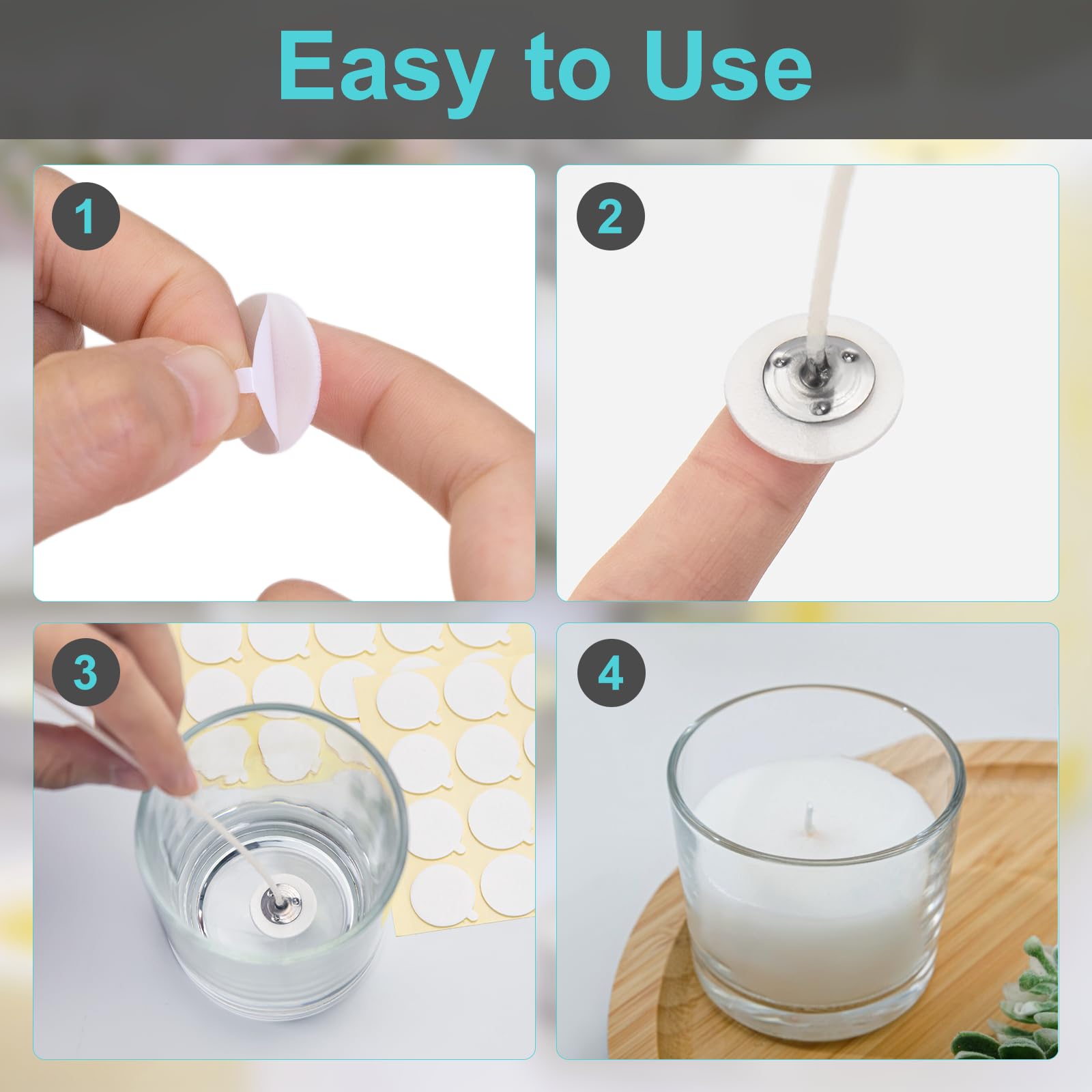 Easy to Use

1

2

3

4